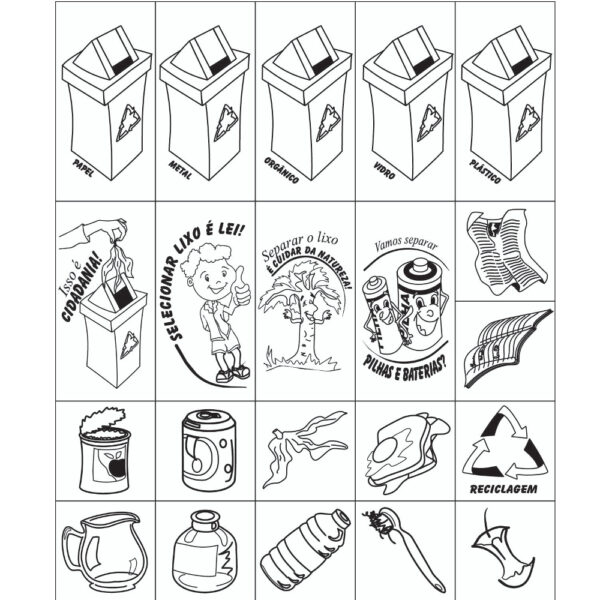 PAPEL

METAL

ORGÂNICO

VIDRO

PLÁSTICO

Isso é CIDADANIA!

SELECIONAR LIXO É LEI!

Separar o lixo É CUIDAR DA NATUREZA!

Vamos separar PILHAS E BATERIAS?

RECICLAGEM